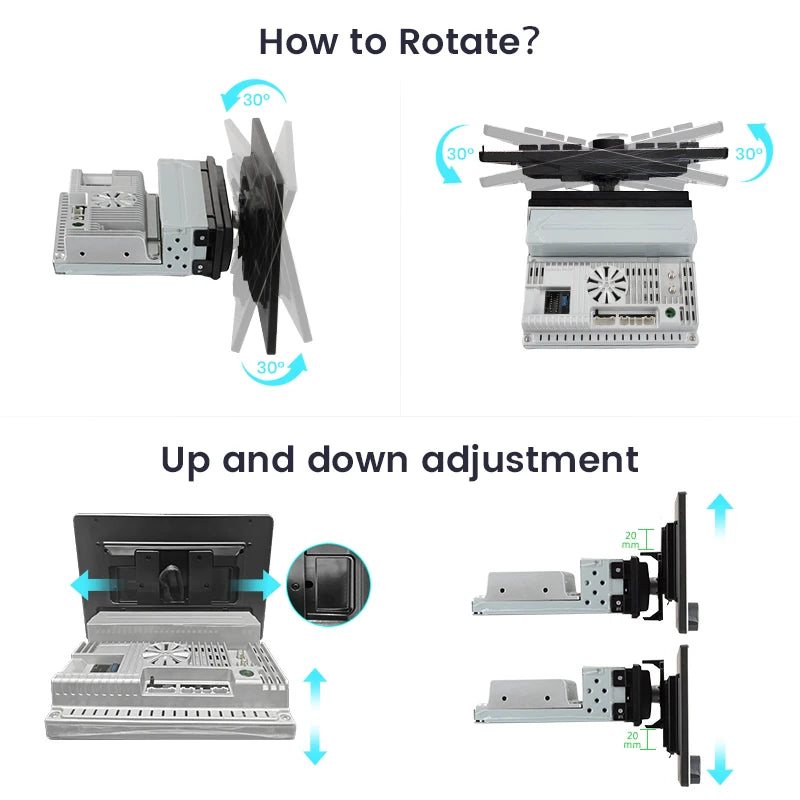 How to Rotate?

30°

30°

30°

30°

Up and down adjustment

20 mm

20 mm